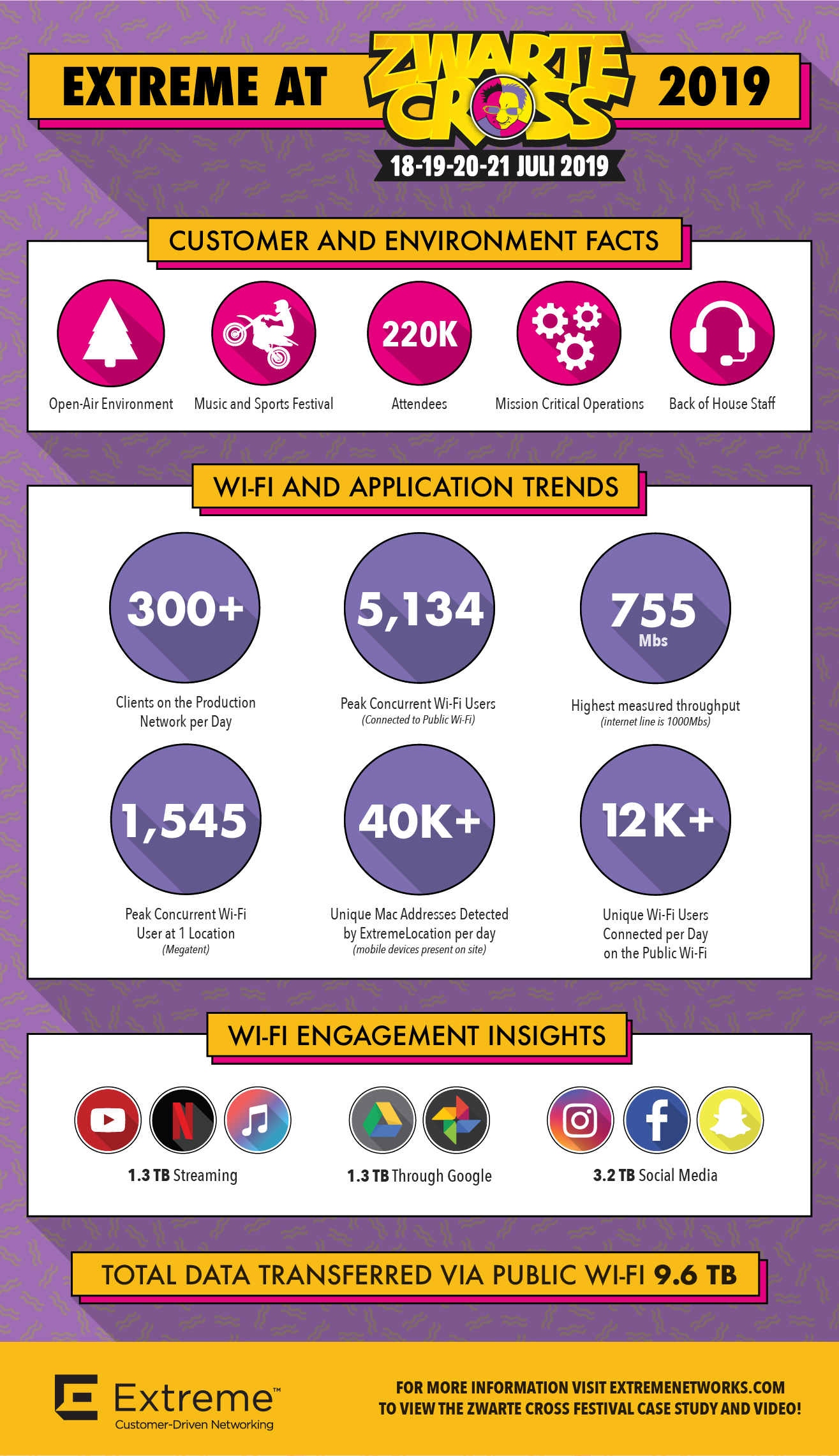 EXTREME AT ZWARTE CROSS 2019

18-19-20-21 JULI 2019

CUSTOMER AND ENVIRONMENT FACTS

Open-Air Environment

Music and Sports Festival

220K

Attendees

Mission Critical Operations

Back of House Staff

WI-FI AND APPLICATION TRENDS

300+

Clients on the Production Network per Day

5,134

Peak Concurrent Wi-Fi Users (Connected to Public Wi-Fi)

755 Mbs

Highest measured throughput (internet line is 1000Mbs)

1,545

Peak Concurrent Wi-Fi User at 1 Location (Megatent)

40K+

Unique Mac Addresses Detected by ExtremeLocation per day (mobile devices present on site)

12K+

Unique Wi-Fi Users Connected per Day on the Public Wi-Fi

WI-FI ENGAGEMENT INSIGHTS

1.3 TB Streaming

1.3 TB Through Google

3.2 TB Social Media

TOTAL DATA TRANSFERRED VIA PUBLIC WI-FI 9.6 TB

Extreme™
Customer-Driven Networking

FOR MORE INFORMATION VISIT EXTREMENETWORKS.COM TO VIEW THE ZWARTE CROSS FESTIVAL CASE STUDY AND VIDEO!